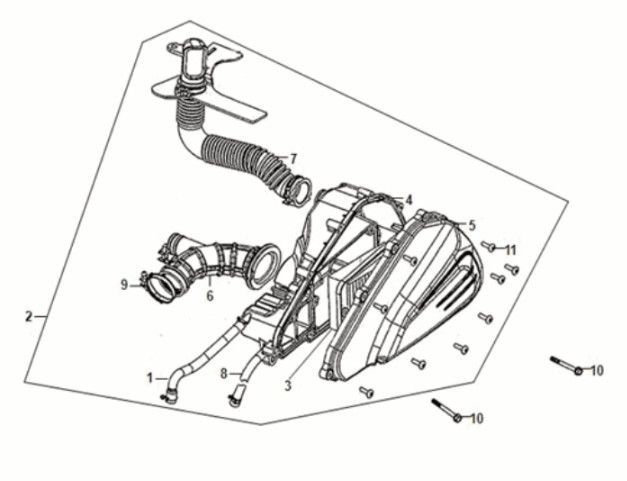 7
4
5
11
9
6
2
1
8
3
10
10