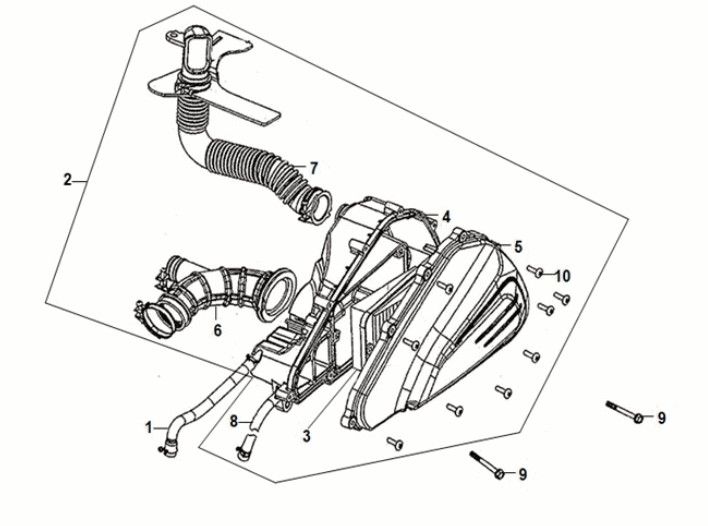 2
7
4
5
10
6
1
8
3
9
9