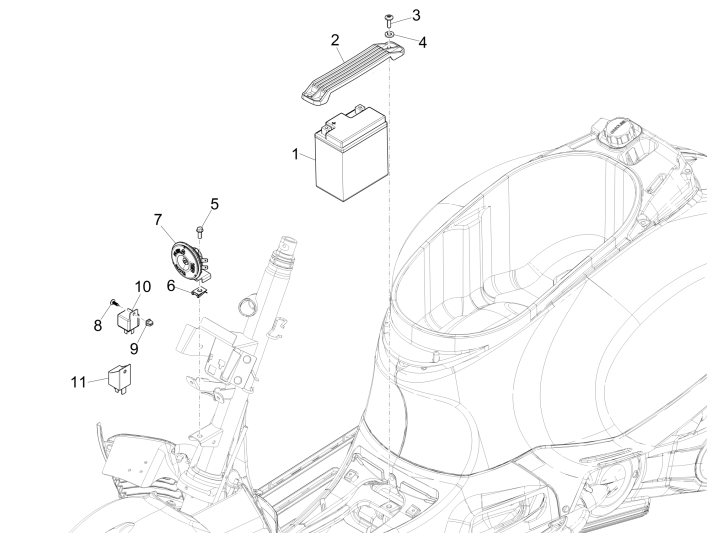 3
2
4
1
5
7
6
10
8
9
11