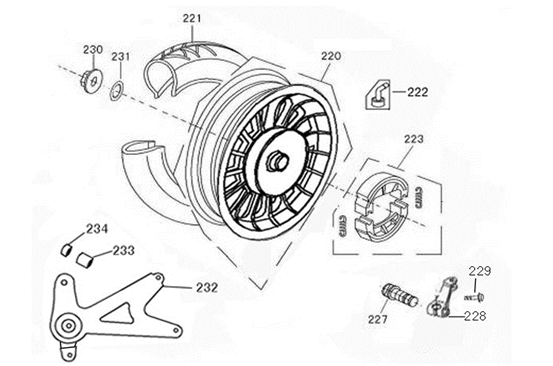 221
230
231
220
222
223
234
233
232
229
227
228