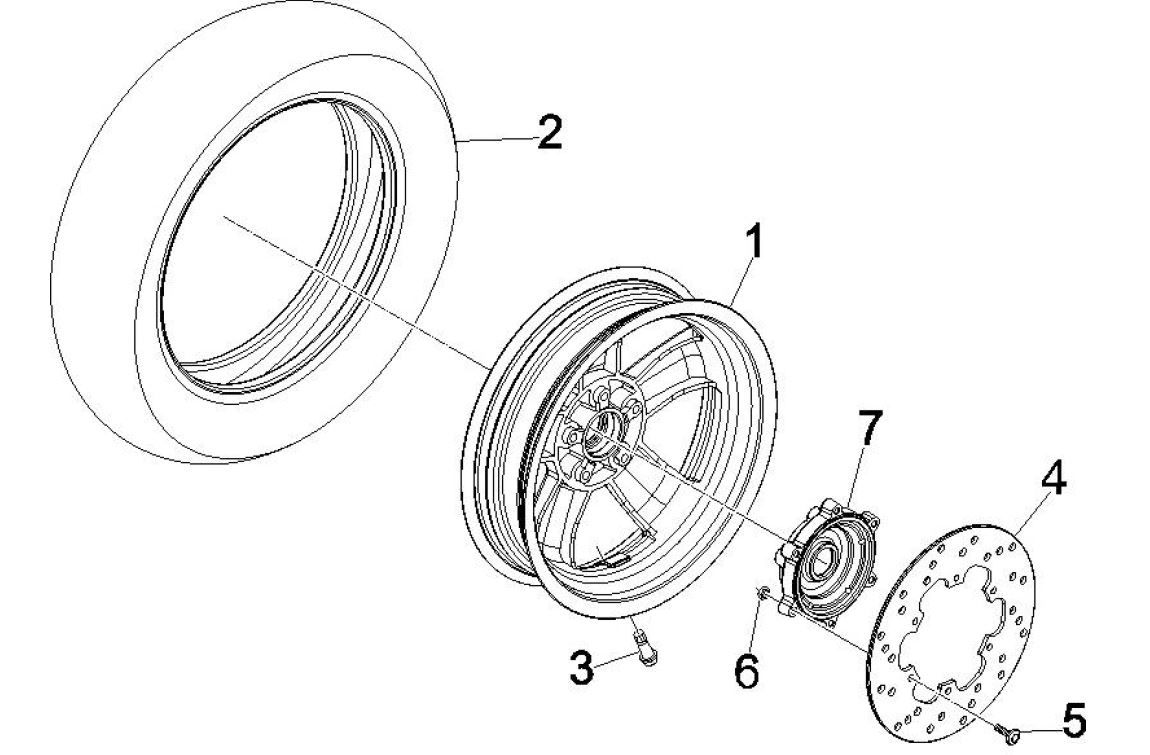 2
1
7
4
3
6
5