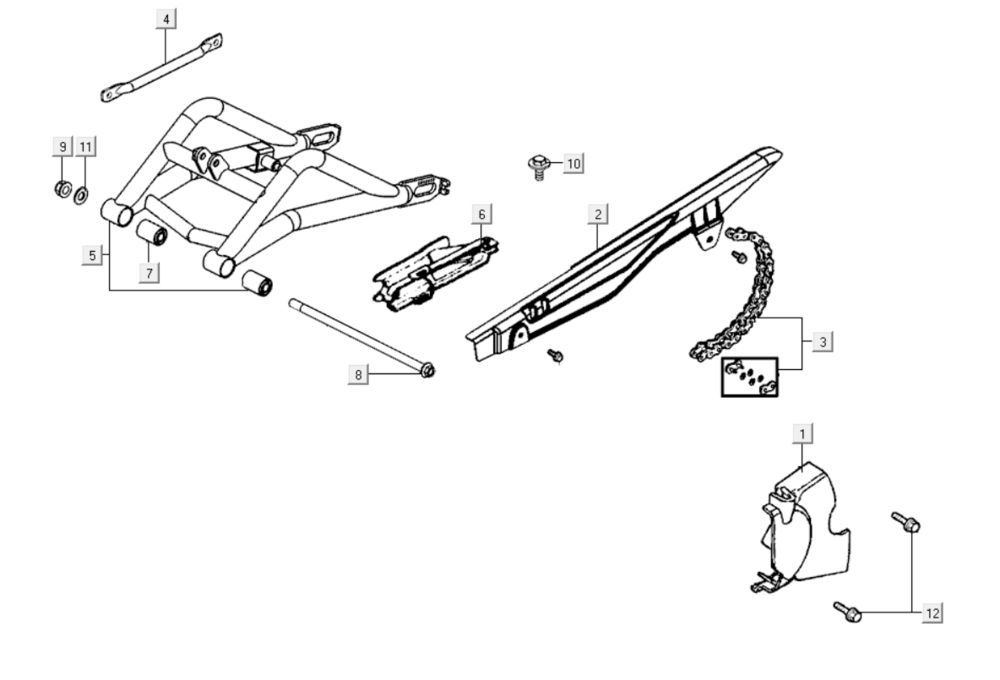 4
9
11
10
6
2
5
7
3
8
1
12