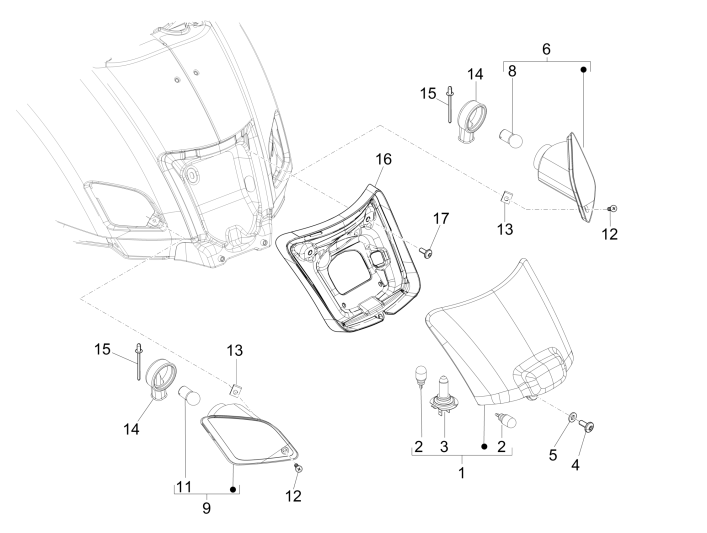 6
14
8
15
16
17
13
12
15
13
14
2
3
2
5
4
1
11
12
9