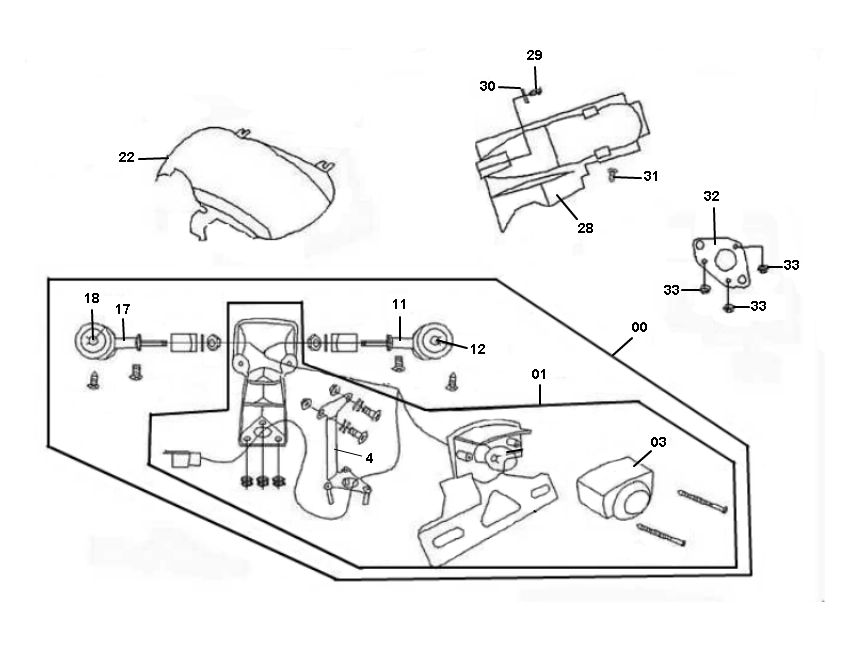 29
30
22
31
28
32
33
33
33
18
17
11
12
00
01
4
03