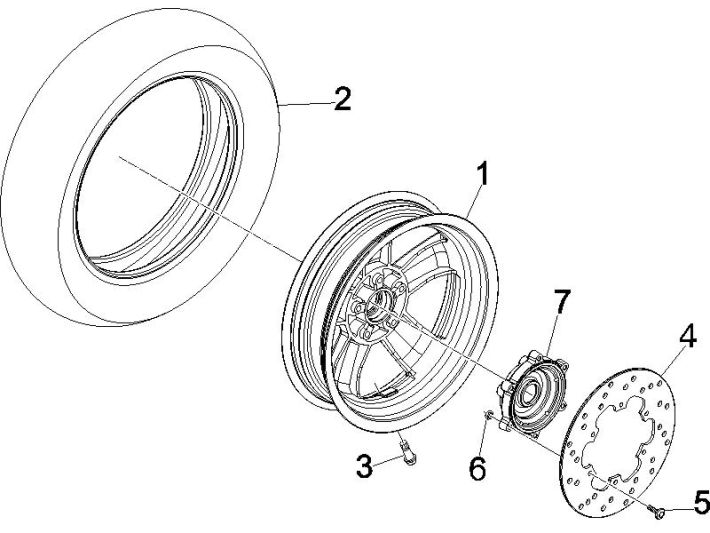 2
1
7
4
3
6
5