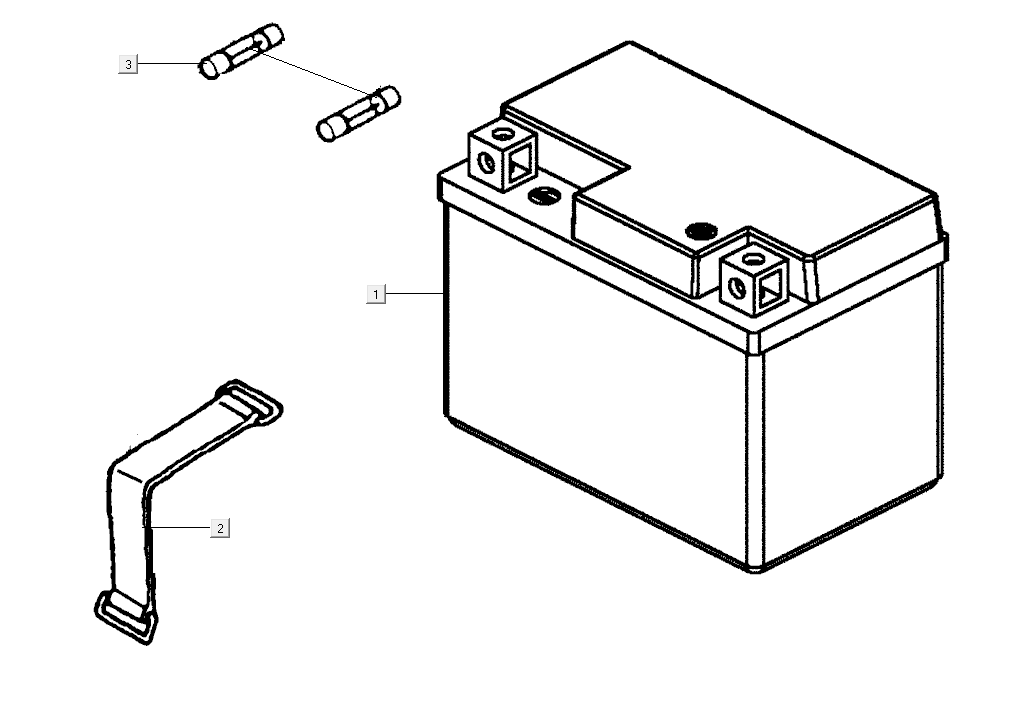 3
1
2