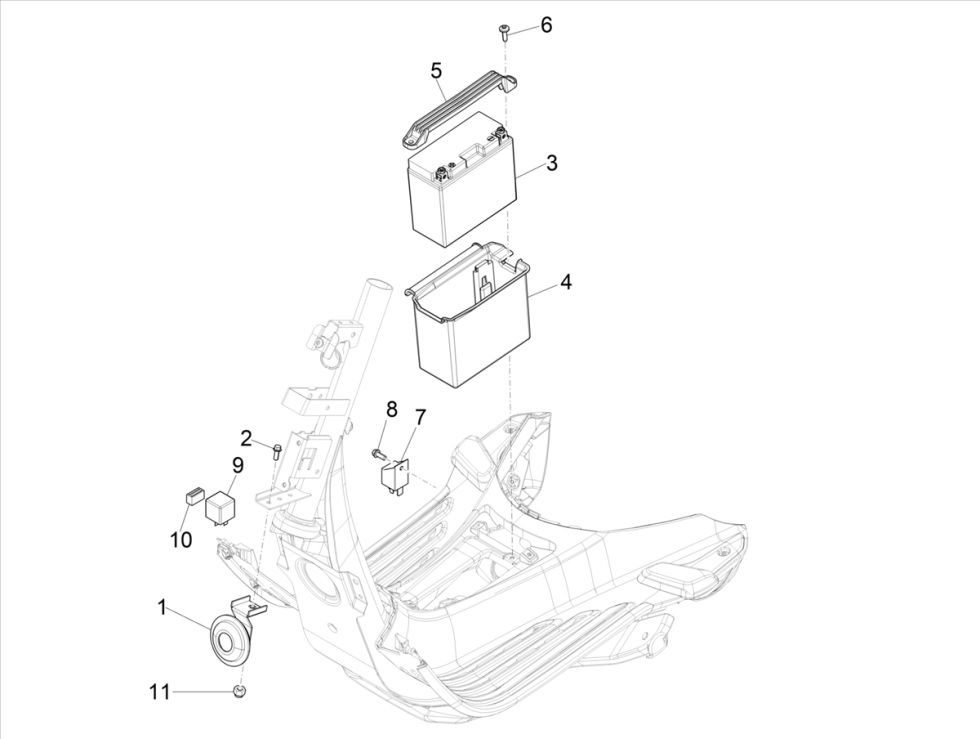 6
5
3
4
8
7
2
9
10
1
11