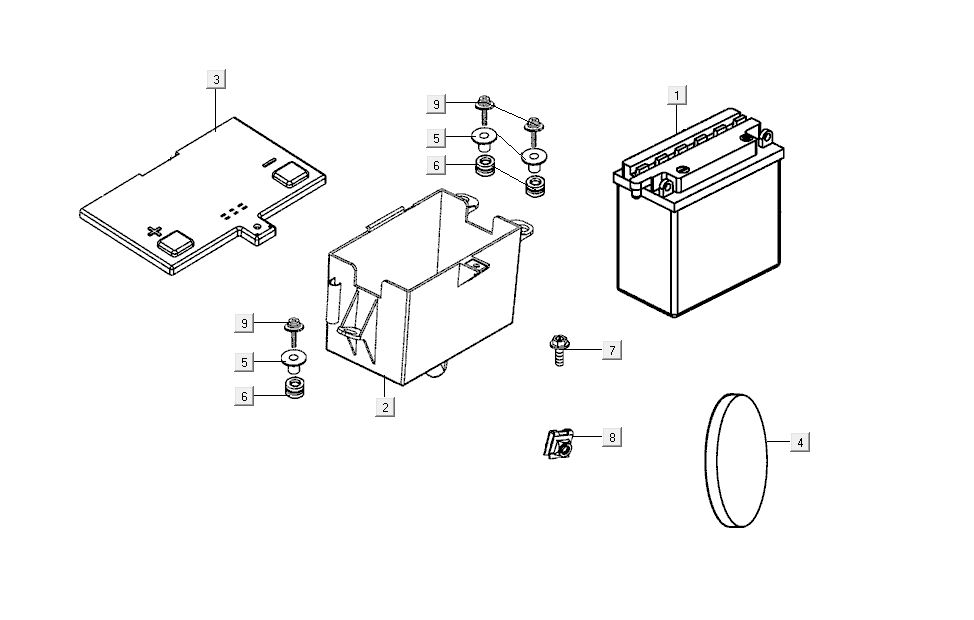 3

9

5

6

1

9

5

6

2

7

8

4