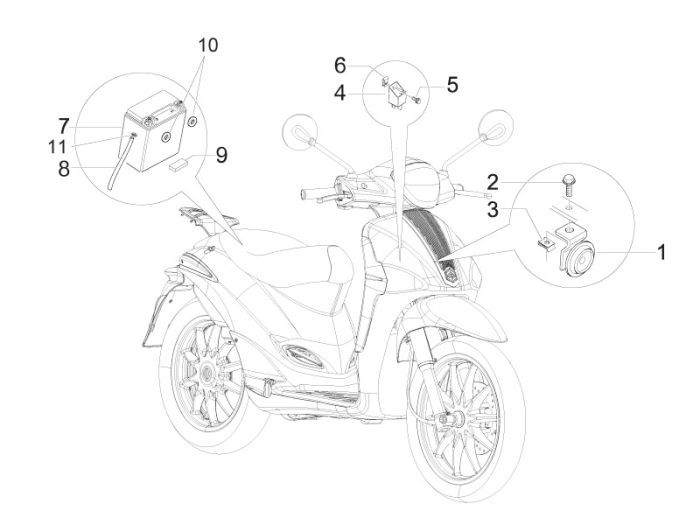 10
7
11
8
9
6
4
5
2
3
1