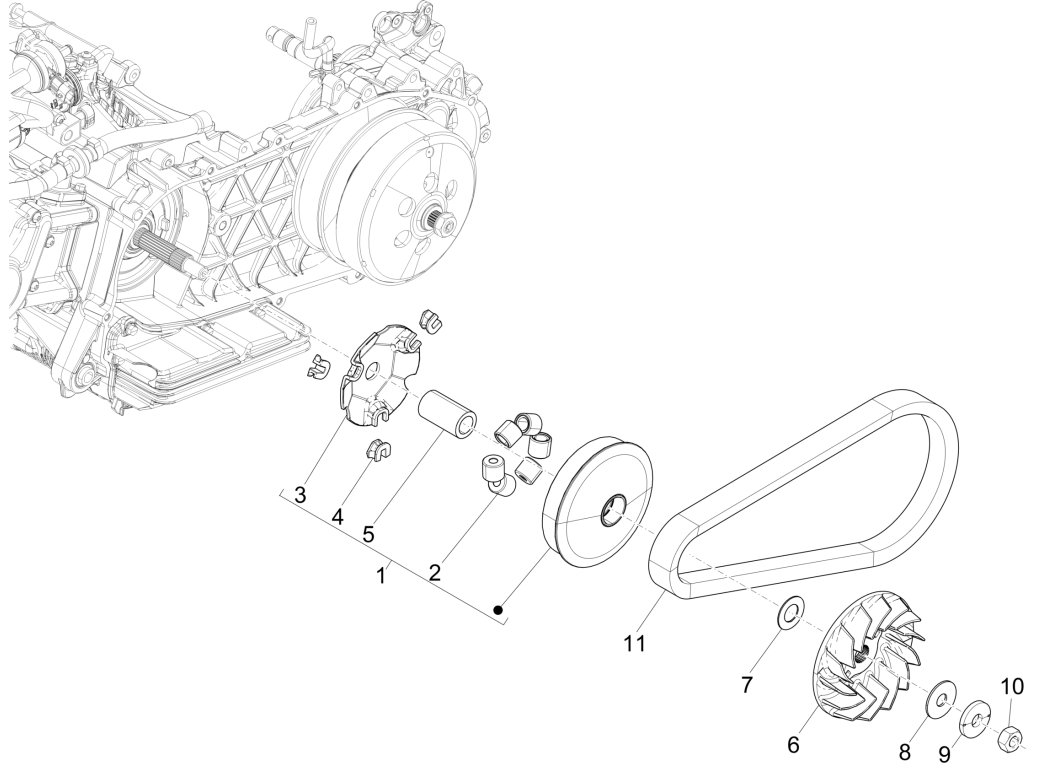 3
4
5
1
2
11
7
6
8
9
10