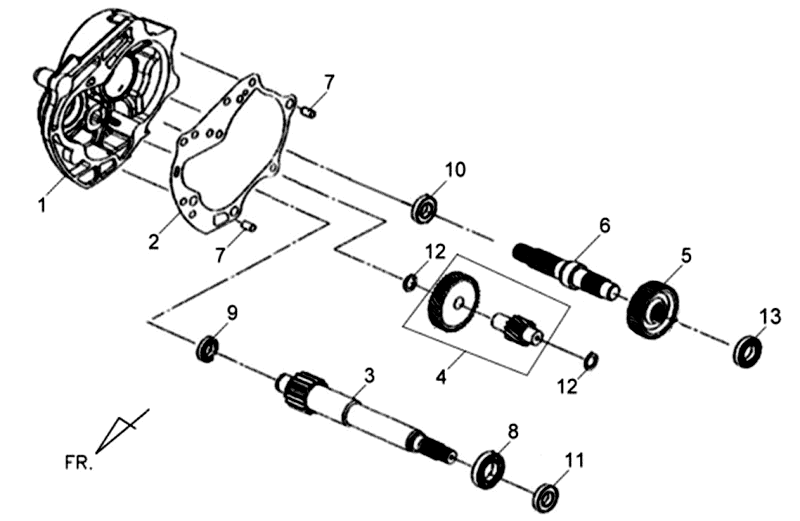 7
10
1
2
7
6
5
12
13
9
4
12
3
8
FR.
11