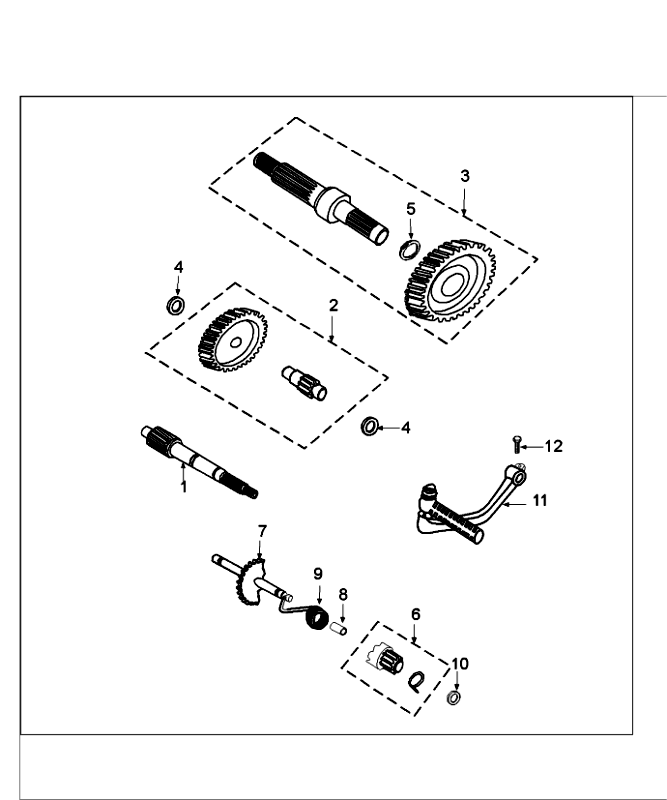 3
5
4
2
4
12
1
11
7
9
8
6
10