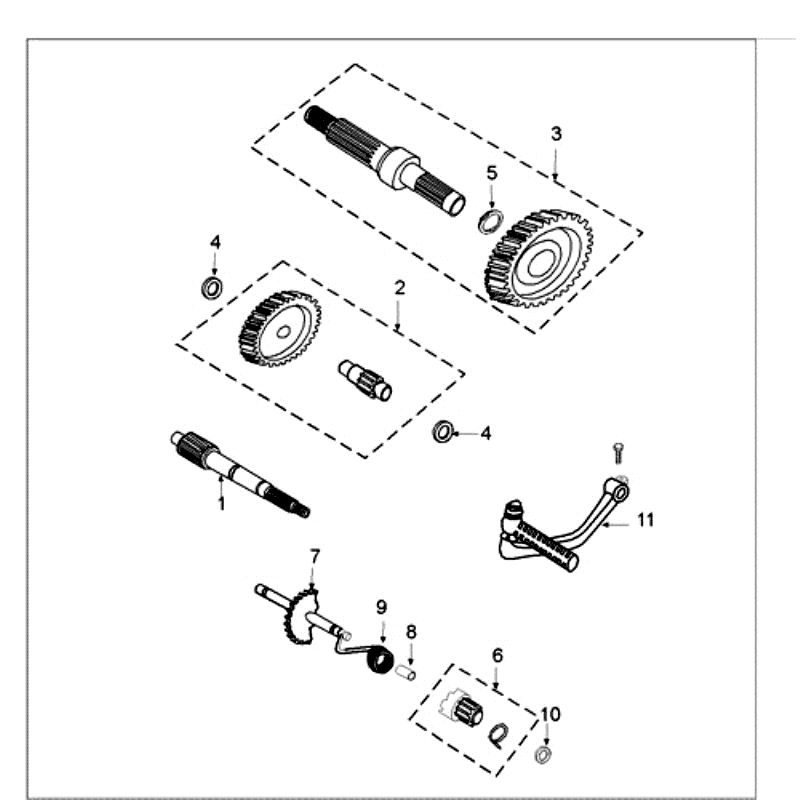 3
5
4
2
4
1
11
7
9
8
6
10