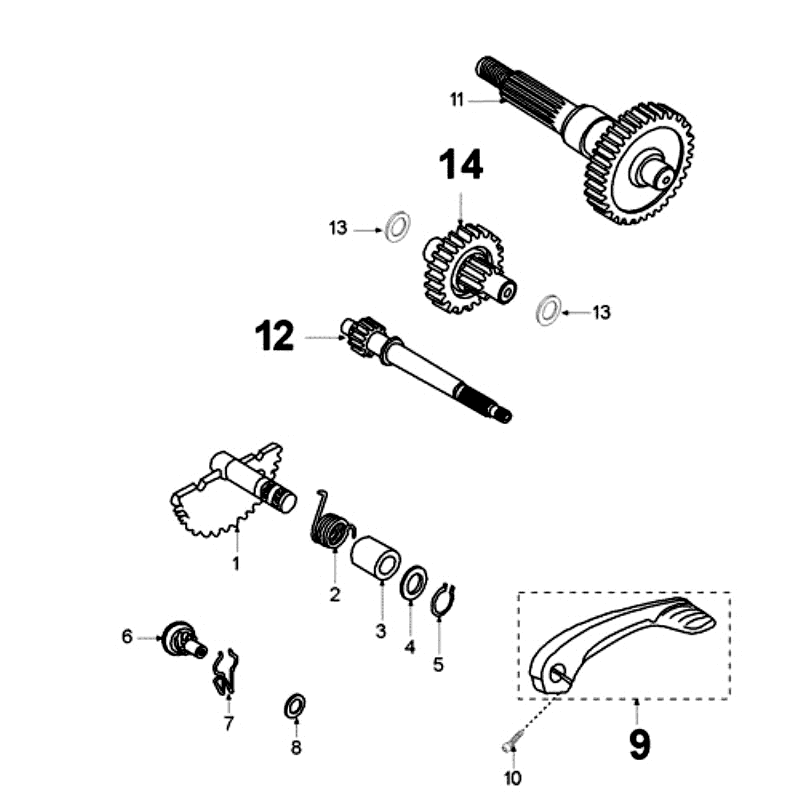 11
14
13
13
12
1
2
3
4
5
6
7
8
9
10