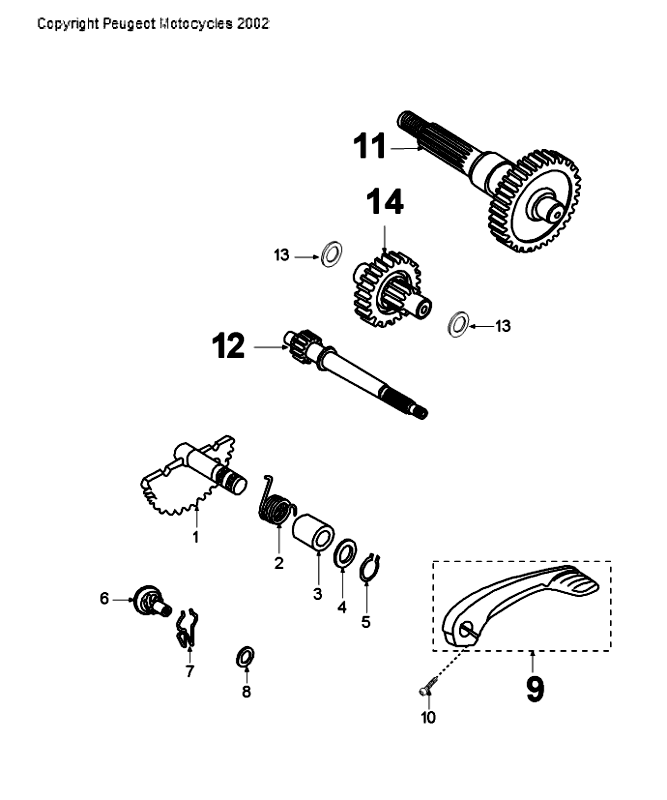 Copyright Peugeot Motocycles 2002

11

14

13

13

12

1

2

3

4

5

6

7

8

9

10