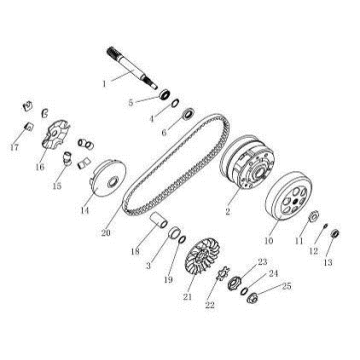 1
5
4
6
17
16
15
14
20
2
10
11
12
13
18
3
19
21
22
23
24
25