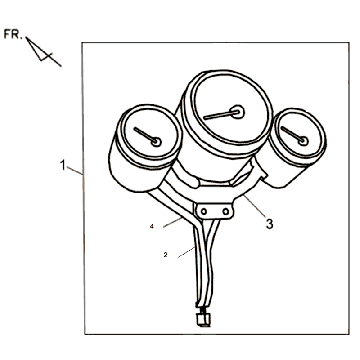 FR.

1

3

4

2