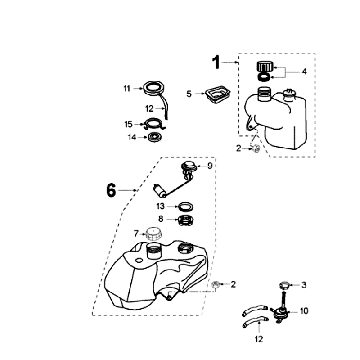 1
4
11
5
12
15
14
2
9
6
13
8
7
2
3
10
12