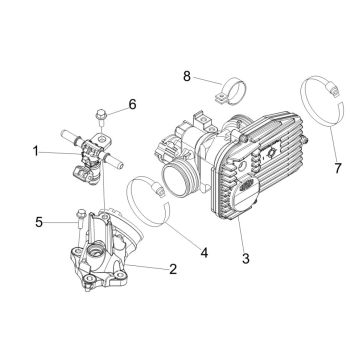 8
6
1
7
5
4
3
2