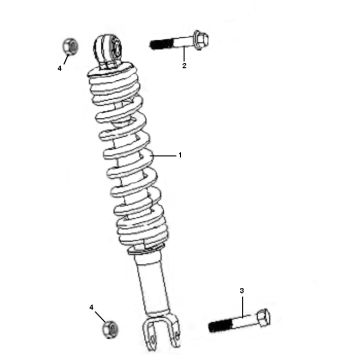 4

2

1

3

4