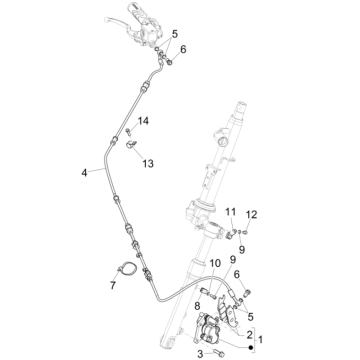 5
6
14
13
4
11
12
9
10
9
6
7
8
5
2
1
3