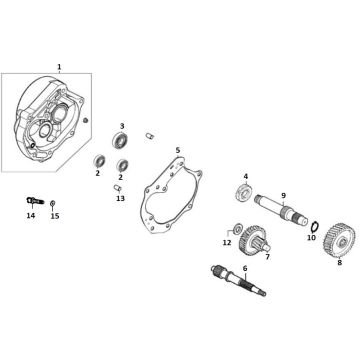 1
3
2
2
13
14
15
5
4
9
10
12
7
8
6