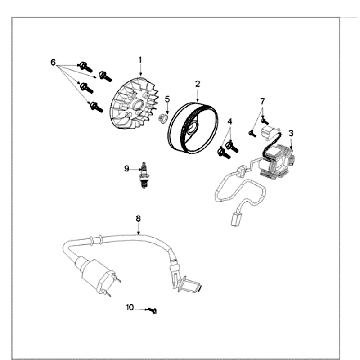 6
1
2
5
7
4
3
9
8
10