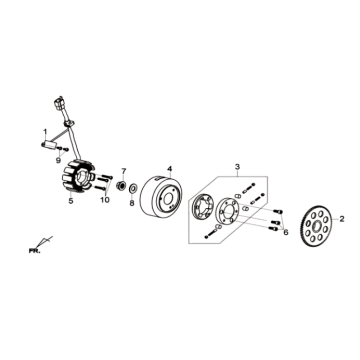 1
9
5
10
7
8
4
3
6
2
FR.