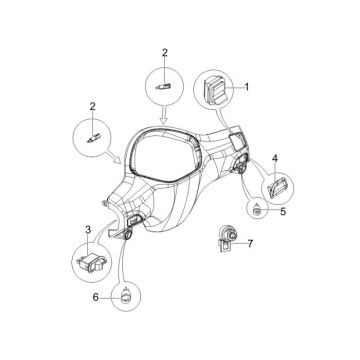 2
1
2
4
5
3
7
6