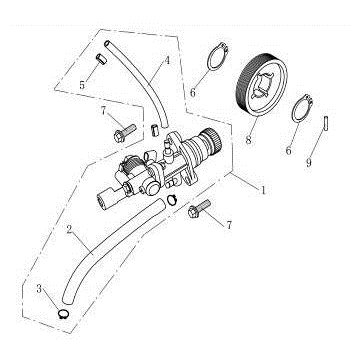 4
5
6
7
8
6
9
1
7
2
3