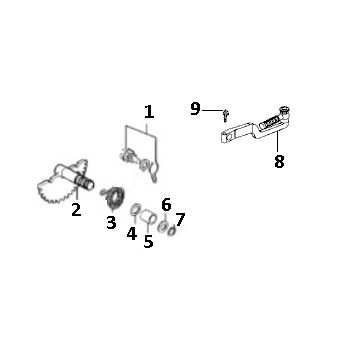 1
9
8
2
3
4
5
6
7