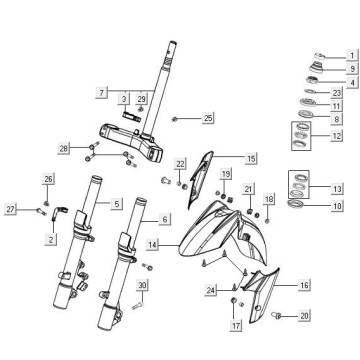 1
9
4
23
11
8
12
7
3
29
25
28
15
22
19
21
18
13
10
26
27
5
6
2
14
30
24
16
17
20