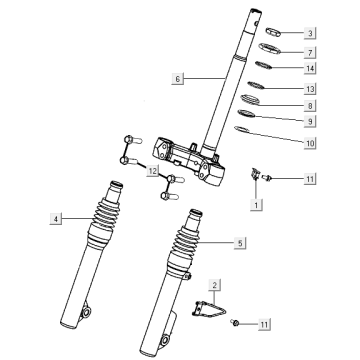 3
7
14
6
13
8
9
10
12
11
1
4
5
2
11