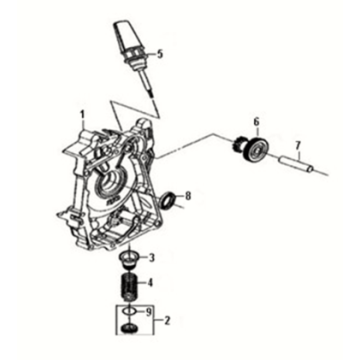 5
1
6
7
8
3
4
9
2