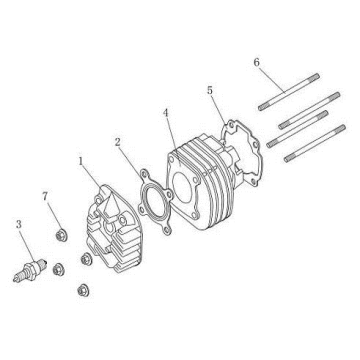 6
5
4
2
1
7
3