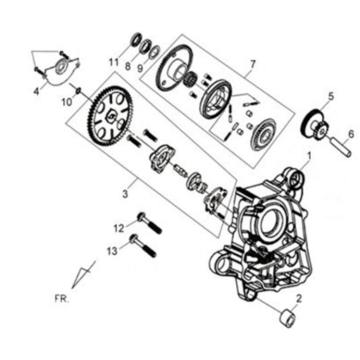 11
8
9
7
4
10
5
6
1
3
12
13
FR.
2