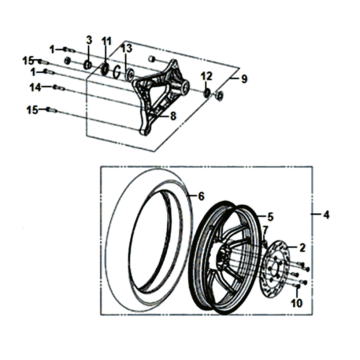 3
11
1
13
15
1
12
9
14
15
8
6
5
4
7
2
10