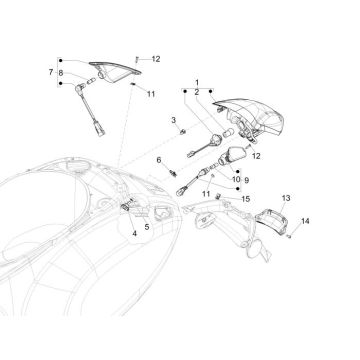 12
7
8
11
1
2
3
12
6
10
9
11
15
13
14
5
4