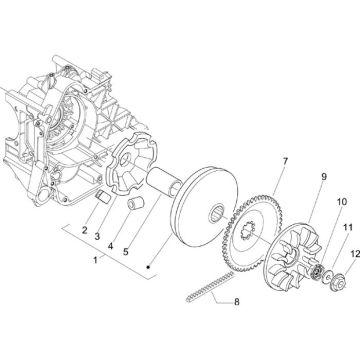 7
9
10
11
12
2
3
4
5
1
8