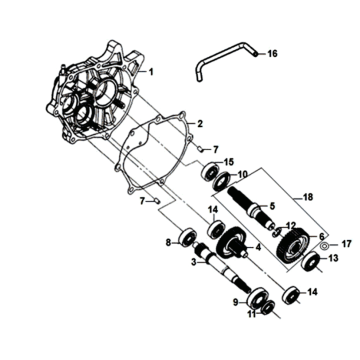 16
1
2
7
15
10
18
7
5
14
12
6
17
8
4
13
3
14
9
11