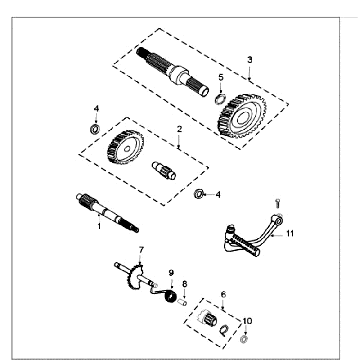 3
5
4
2
4
1
11
7
9
8
6
10